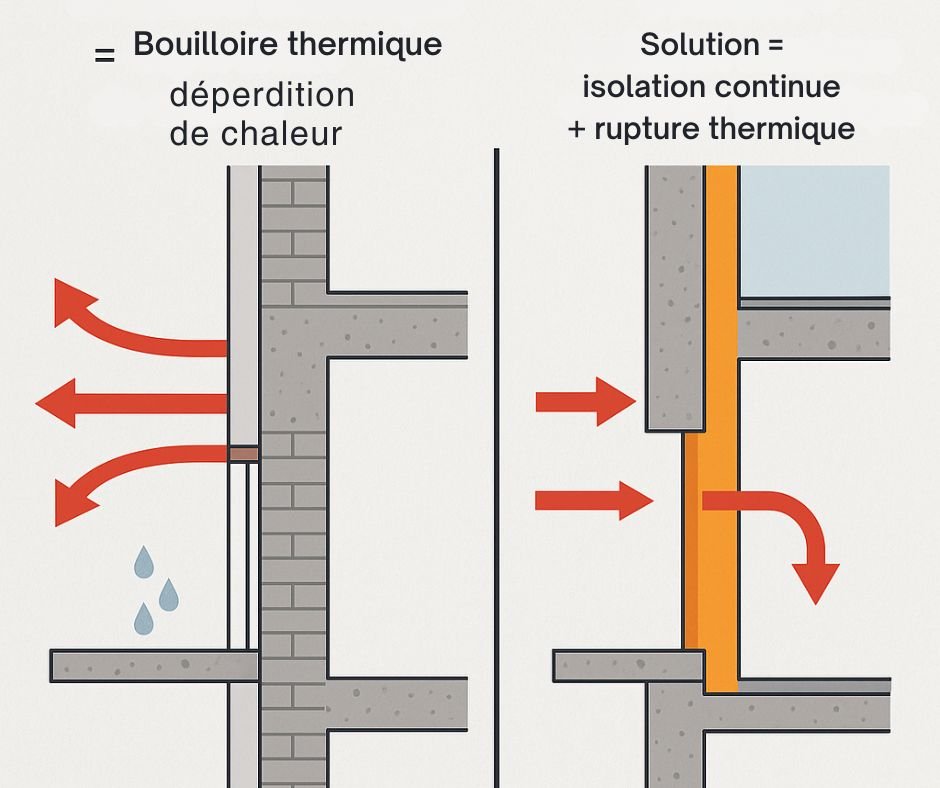 = Bouilloire thermique

déperdition de chaleur

Solution = isolation continue + rupture thermique